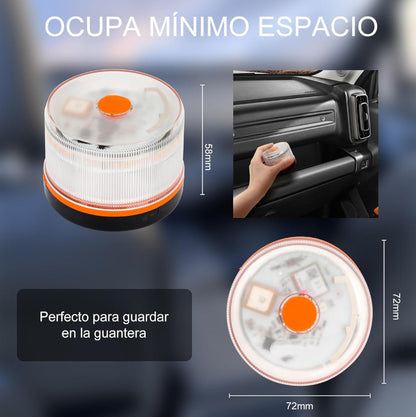 OCUPA MÍNIMO ESPACIO

58mm

Perfecto para guardar en la guantera

72mm

72mm